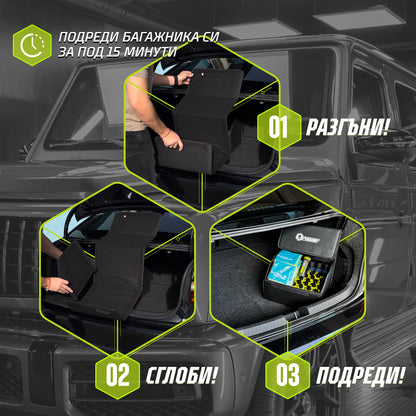 ПОДРЕДИ БАГАЖНИКА СИ ЗА ПОД 15 МИНУТИ

01 РАЗГЪНИ!

02 СГЛОБИ!

03 ПОДРЕДИ!